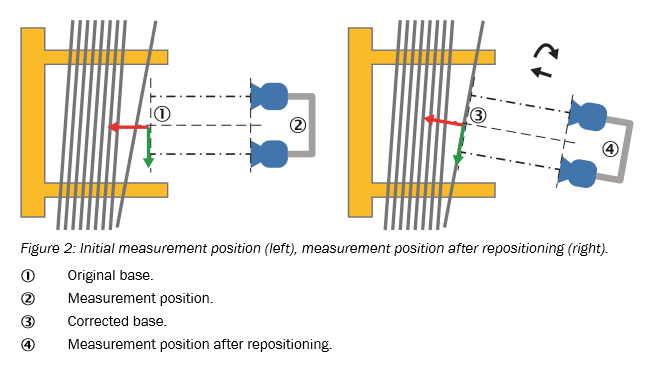 ①

②

③

④

Figure 2: Initial measurement position (left), measurement position after repositioning (right).

① Original base.

② Measurement position.

③ Corrected base.

④ Measurement position after repositioning.